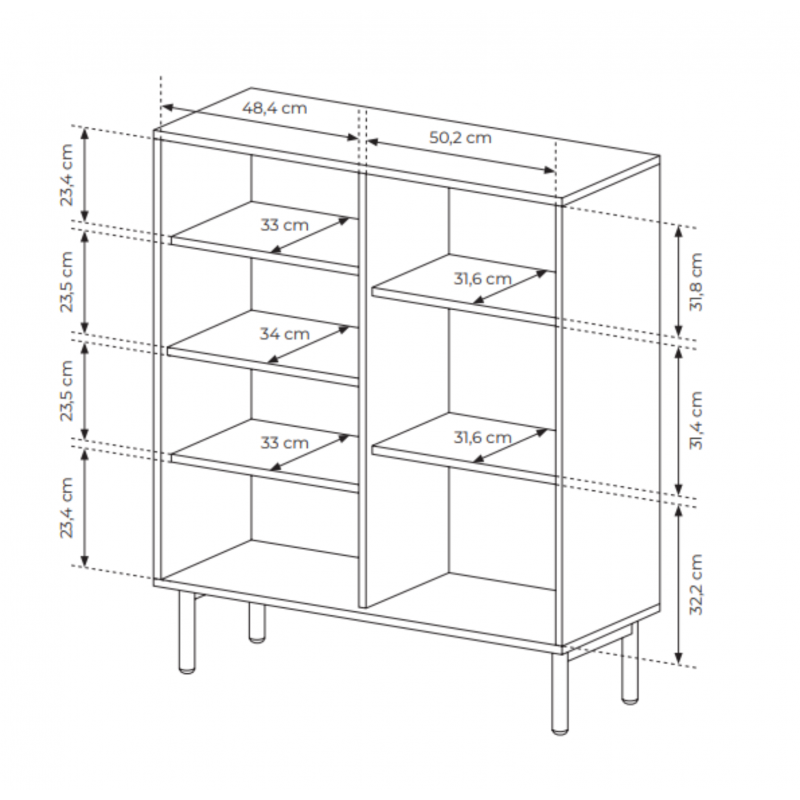 48,4 cm
50,2 cm
23,4 cm
23,5 cm
23,5 cm
23,4 cm
33 cm
34 cm
33 cm
31,6 cm
31,6 cm
31,8 cm
31,4 cm
32,2 cm